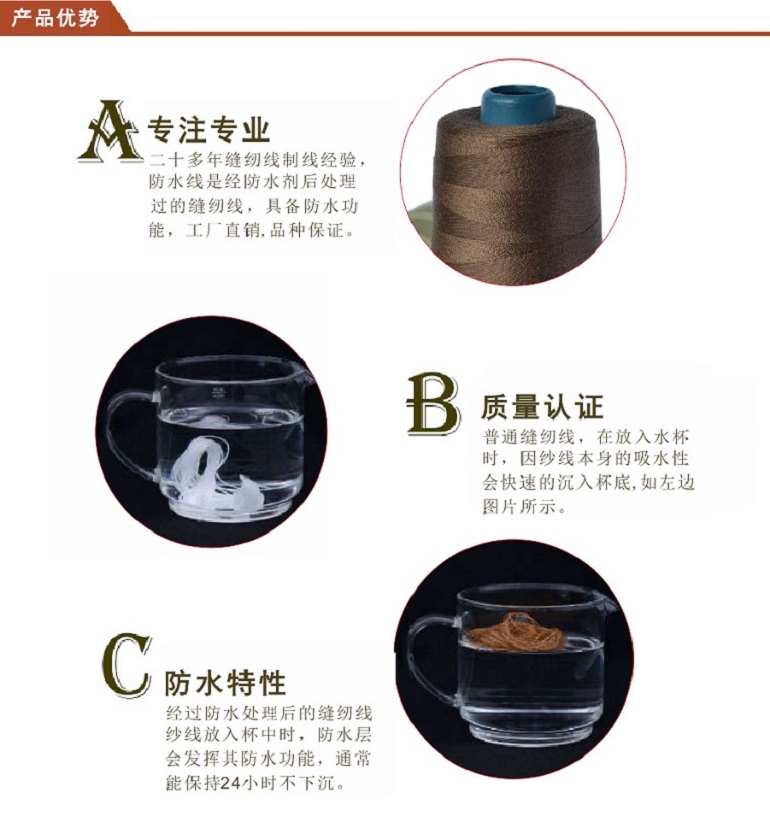 产品优势

A 专注专业

二十多年缝纫线制线经验，防水线是经防水剂后处理过的缝纫线，具备防水功能，工厂直销,品种保证。

B 质量认证

普通缝纫线，在放入水杯时，因纱线本身的吸水性会快速的沉入杯底,如左边图片所示。

C 防水特性

经过防水处理后的缝纫线纱线放入杯中时，防水层会发挥其防水功能，通常能保持24小时不下沉。